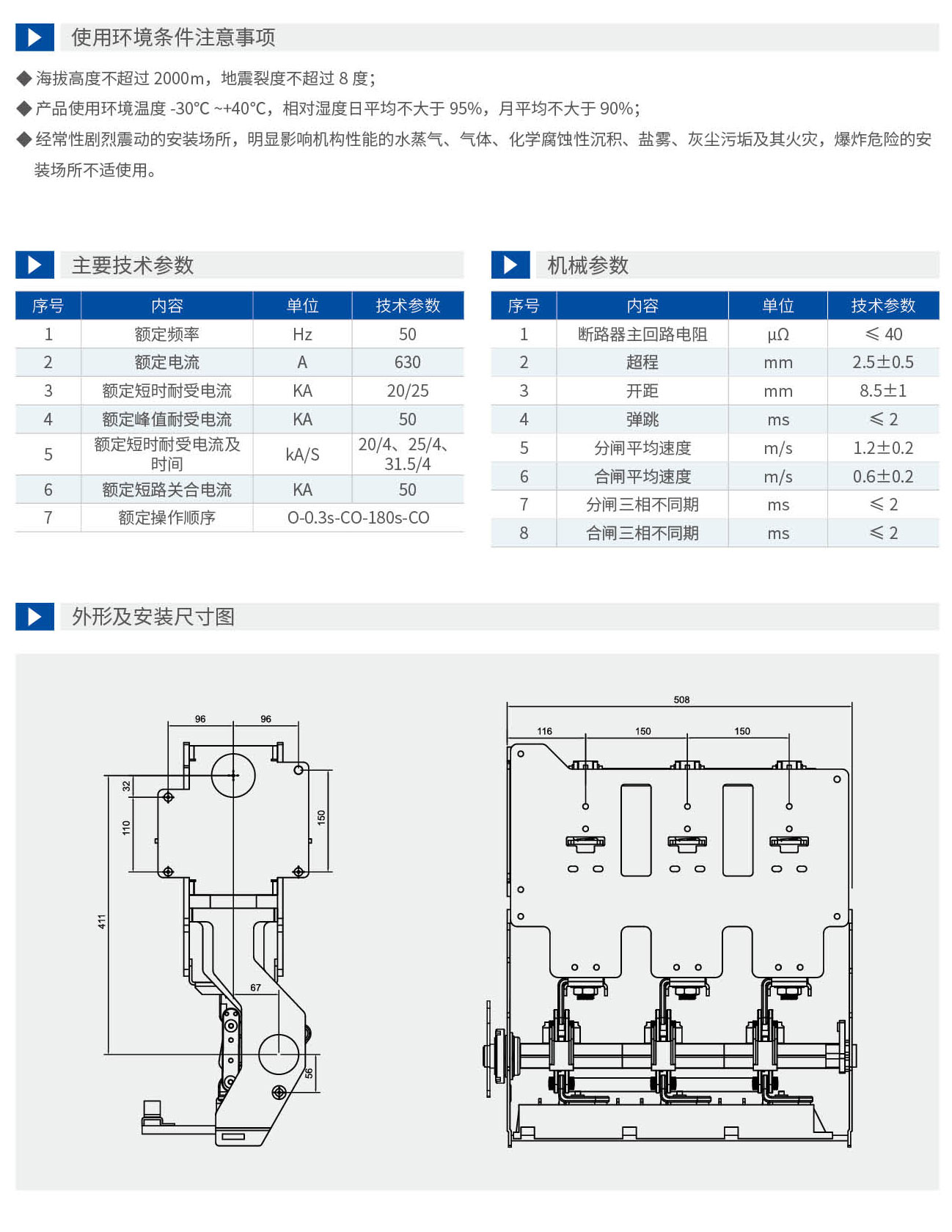 使用环境条件注意事项

◆ 海拔高度不超过 2000m，地震裂度不超过 8 度；

◆ 产品使用环境温度 -30°C ~+40°C，相对湿度日平均不大于 95%，月平均不大于 90%；

◆ 经常性剧烈震动的安装场所，明显影响机构性能的水蒸气、气体、化学腐蚀性沉积、盐雾、灰尘污垢及其火灾，爆炸危险的安装场所不适使用。

主要技术参数

| 序号 | 内容 | 单位 | 技术参数 |
|---|---|---|---|
| 1 | 额定频率 | Hz | 50 |
| 2 | 额定电流 | A | 630 |
| 3 | 额定短时耐受电流 | KA | 20/25 |
| 4 | 额定峰值耐受电流 | KA | 50 |
| 5 | 额定短时耐受电流及时间 | kA/S | 20/4、25/4、31.5/4 |
| 6 | 额定短路关合电流 | KA | 50 |
| 7 | 额定操作顺序 | O-0.3s-CO-180s-CO | |

机械参数

| 序号 | 内容 | 单位 | 技术参数 |
|---|---|---|---|
| 1 | 断路器主回路电阻 | μΩ | ≤ 40 |
| 2 | 超程 | mm | 2.5±0.5 |
| 3 | 开距 | mm | 8.5±1 |
| 4 | 弹跳 | ms | ≤ 2 |
| 5 | 分闸平均速度 | m/s | 1.2±0.2 |
| 6 | 合闸平均速度 | m/s | 0.6±0.2 |
| 7 | 分闸三相不同期 | ms | ≤ 2 |
| 8 | 合闸三相不同期 | ms | ≤ 2 |

外形及安装尺寸图

96 96 32 110 150 411 67 56

508 116 150 150